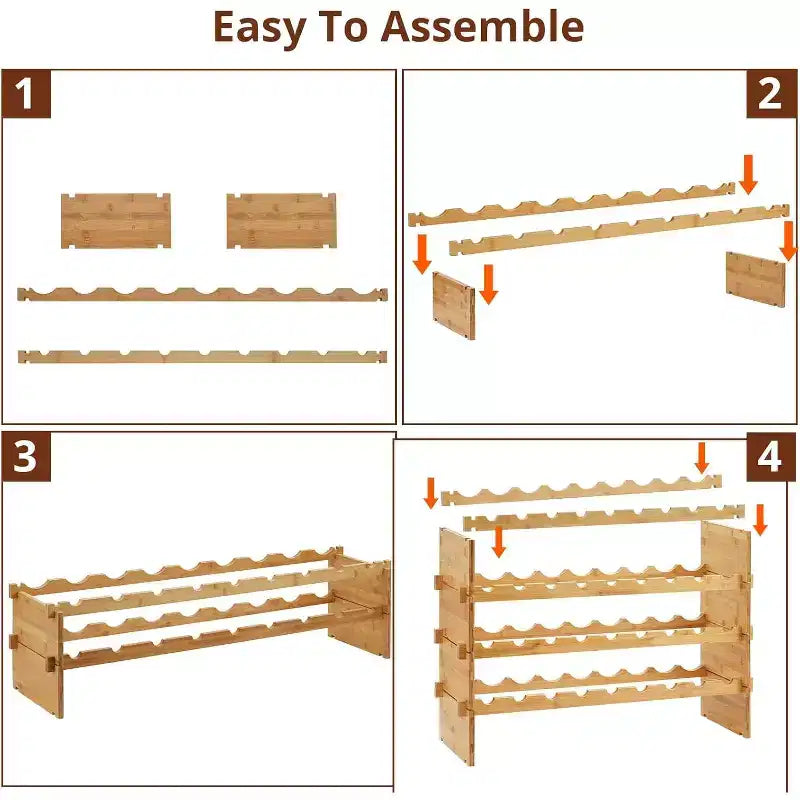 Easy To Assemble

1

2

3

4