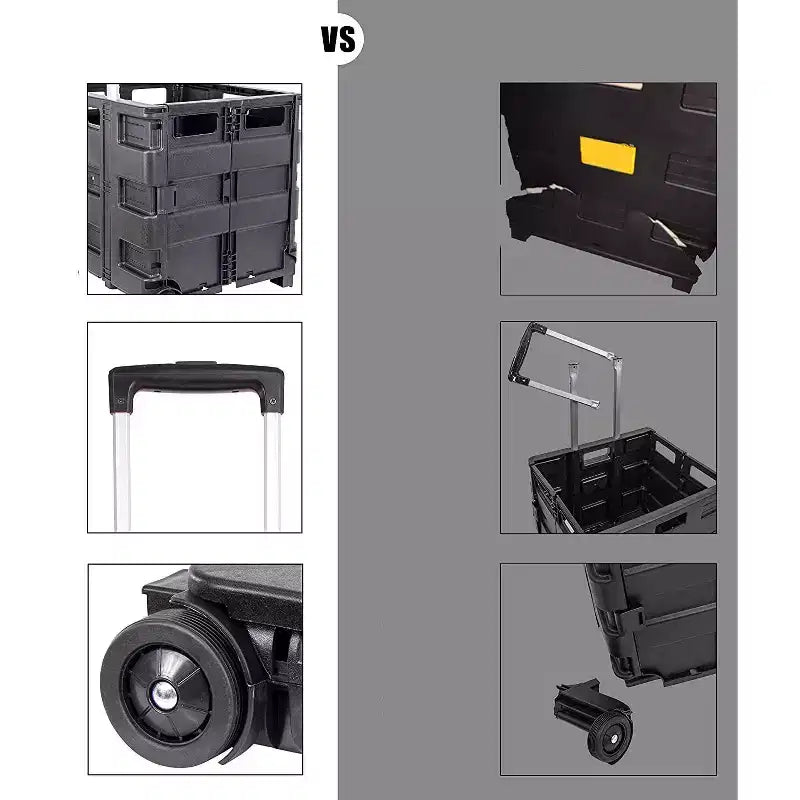 VS